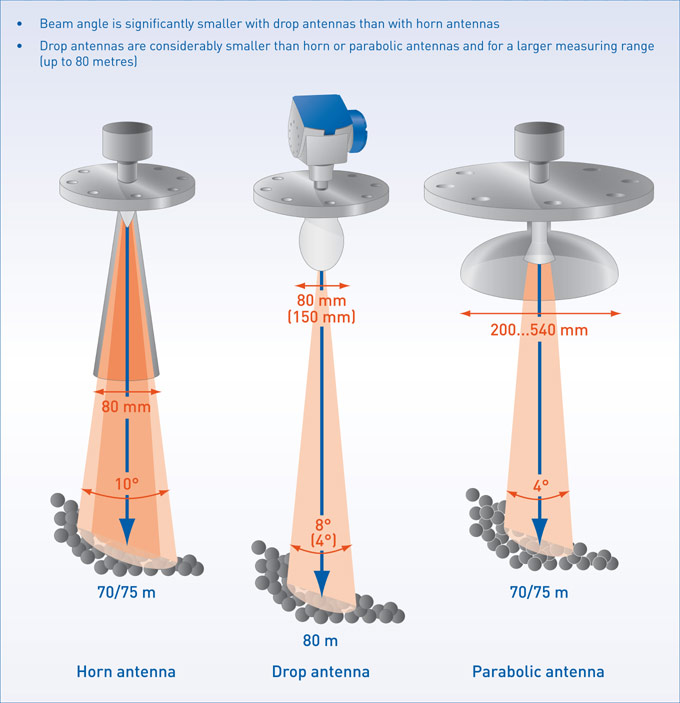 • Beam angle is significantly smaller with drop antennas than with horn antennas

• Drop antennas are considerably smaller than horn or parabolic antennas and for a larger measuring range (up to 80 metres)

80 mm

10°

70/75 m

Horn antenna

80 mm
(150 mm)

8°
(4°)

80 m

Drop antenna

200...540 mm

4°

70/75 m

Parabolic antenna