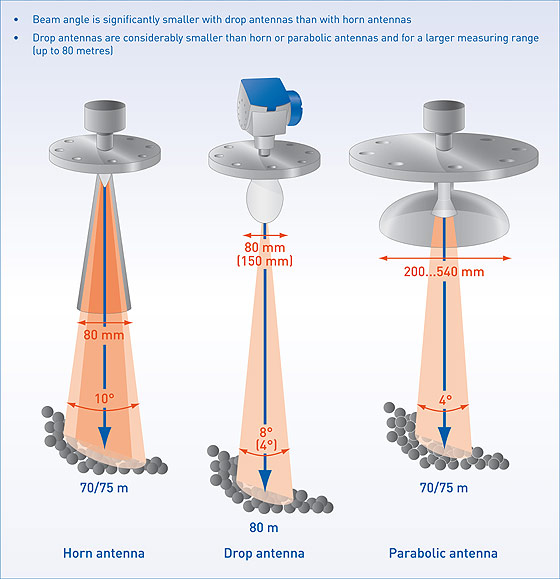 • Beam angle is significantly smaller with drop antennas than with horn antennas

• Drop antennas are considerably smaller than horn or parabolic antennas and for a larger measuring range (up to 80 metres)

80 mm

10°

70/75 m

Horn antenna

80 mm
(150 mm)

8°
(4°)

80 m

Drop antenna

200...540 mm

4°

70/75 m

Parabolic antenna